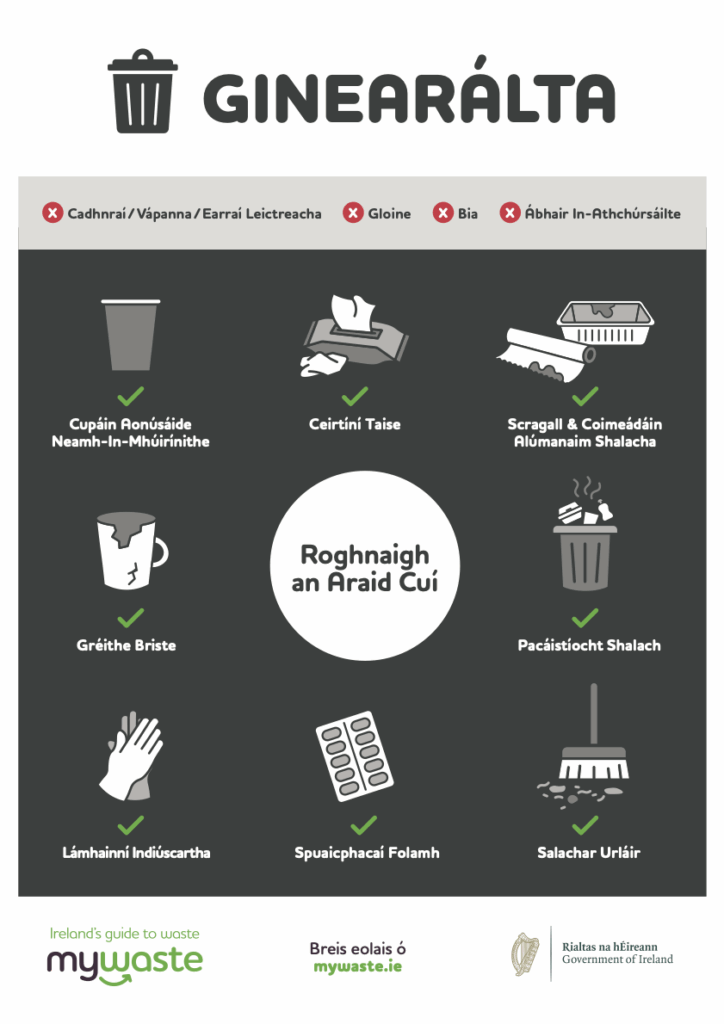 GINEARÁLTA

Cadhnraí / Vápanna / Earraí Leictreacha
Gloine
Bia
Ábhair In-Athchúrsáilte

Cupáin Aonúsáide Neamh-In-Mhúirínithe

Ceirtíní Taise

Scragall & Coimeádáin Alúmanaim Shalacha

Gréithe Briste

Roghnaigh an Araid Cuí

Pacáistíocht Shalach

Lámhainní Indiúscartha

Spuaicphacaí Folamh

Salachar Urláir

Ireland's guide to waste
mywaste

Breis eolais ó
mywaste.ie

Rialtas na hÉireann
Government of Ireland