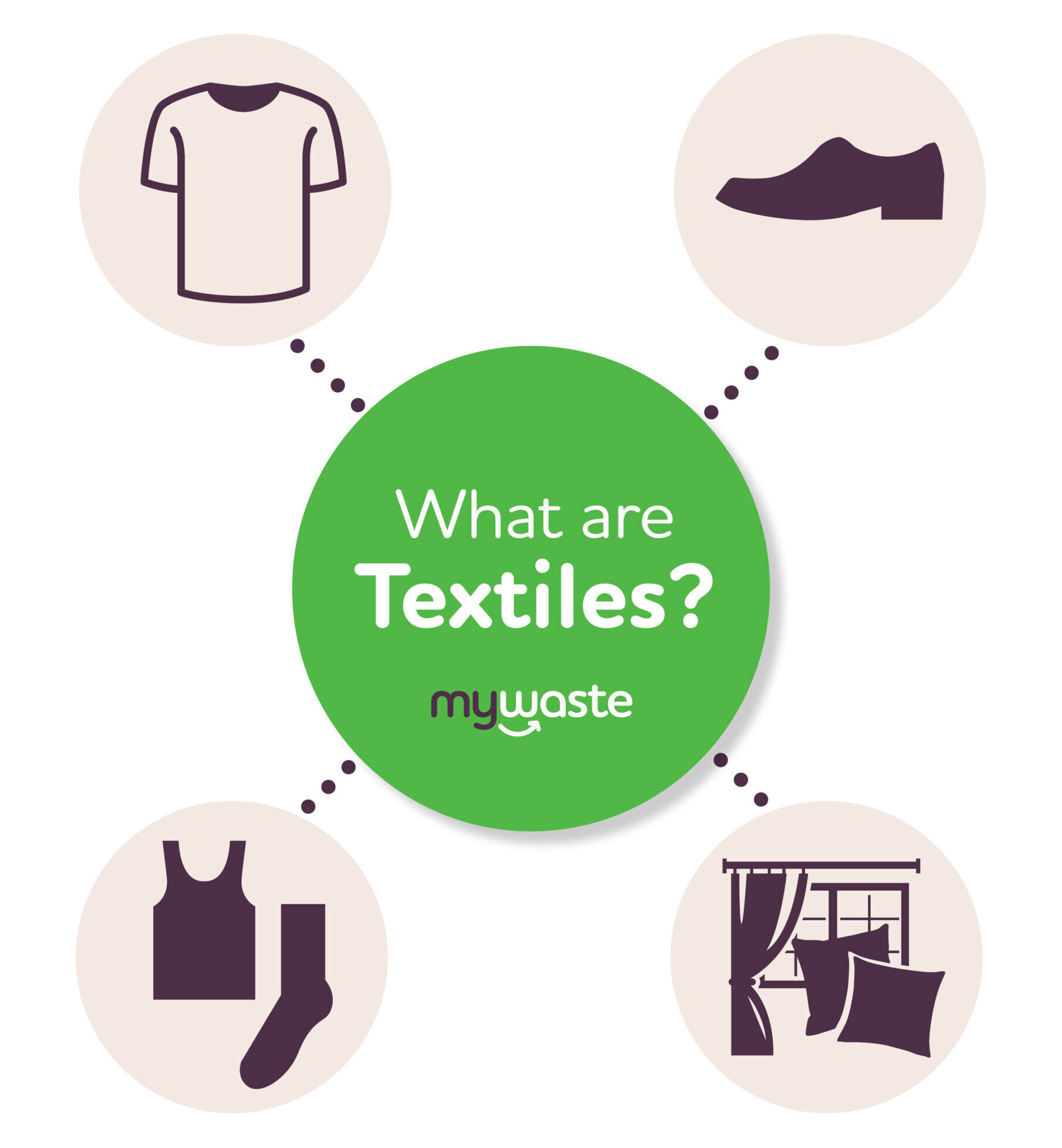 What are
Textiles?

mywaste